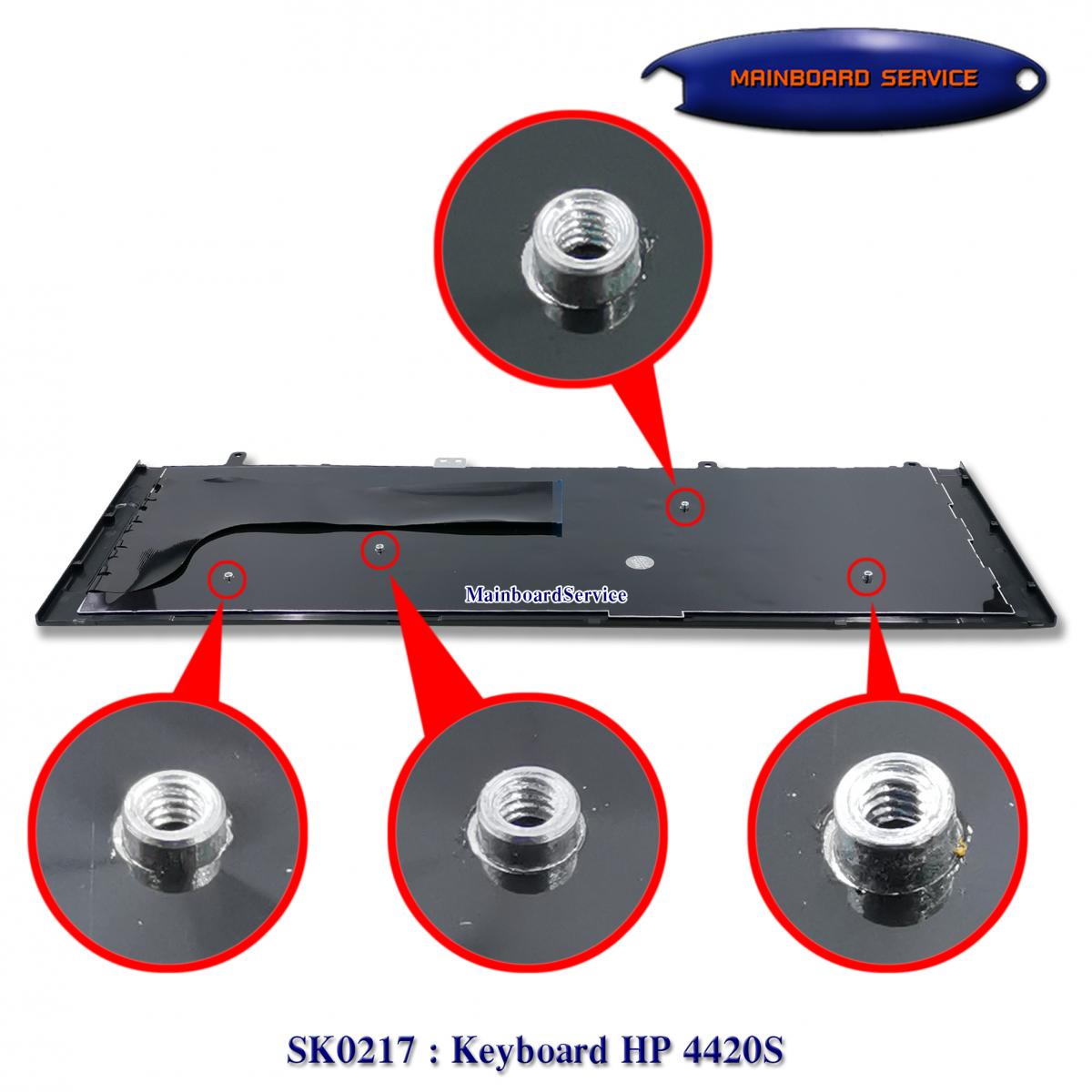 MAINBOARD SERVICE

MainboardService

SK0217 : Keyboard HP 4420S