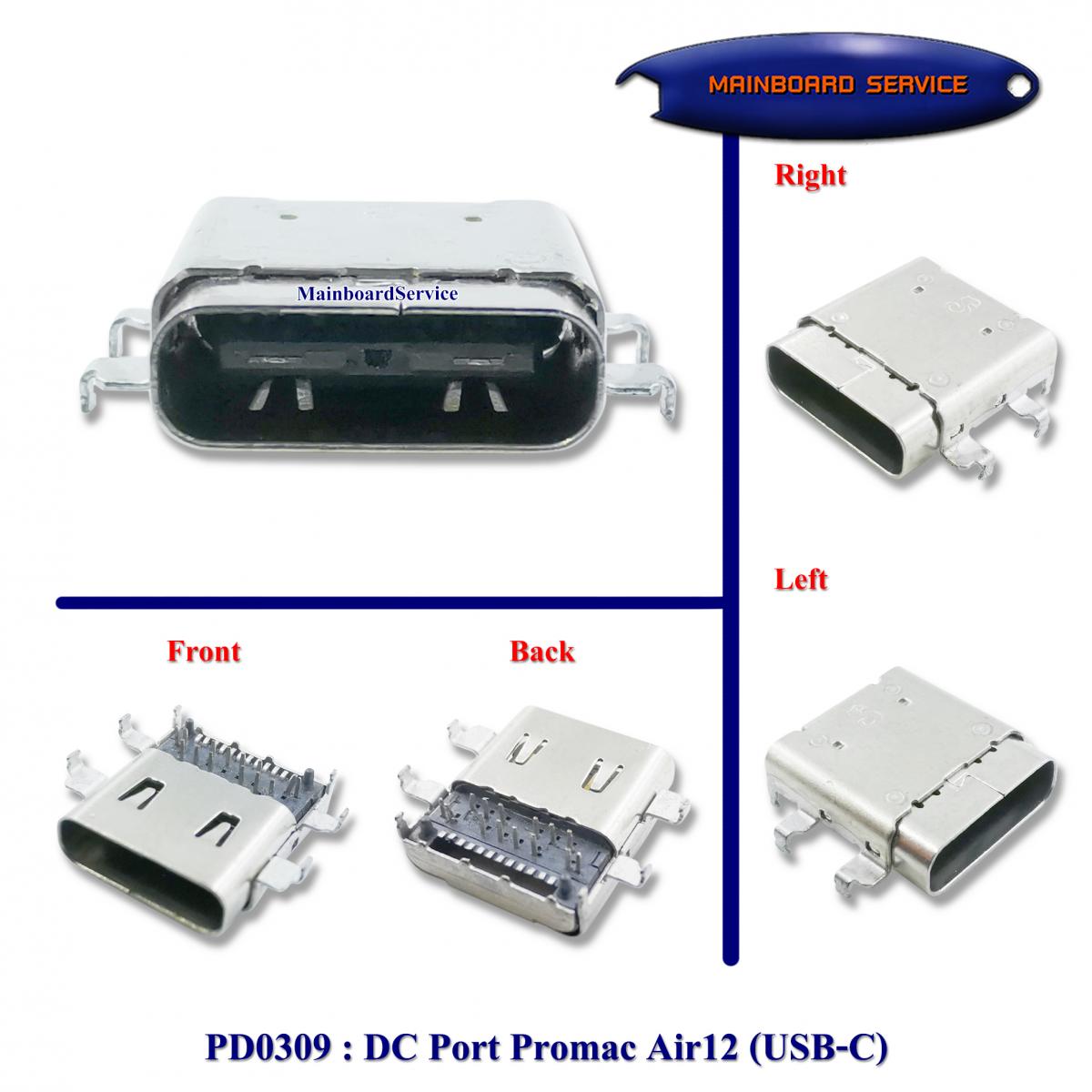 MAINBOARD SERVICE

MainboardService

Right

Left

Front

Back

PD0309 : DC Port Promac Air12 (USB-C)